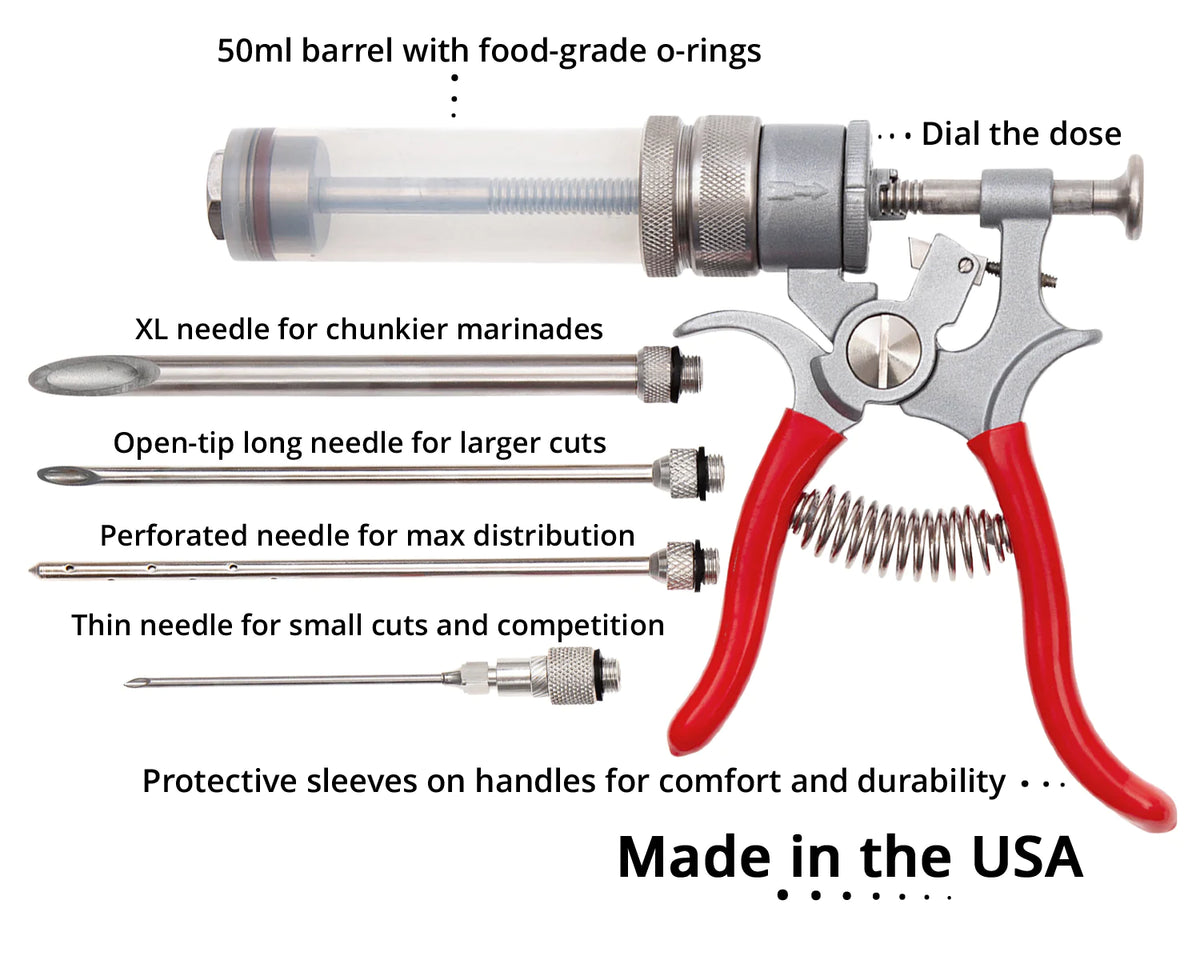 50ml barrel with food-grade o-rings

Dial the dose

XL needle for chunkier marinades

Open-tip long needle for larger cuts

Perforated needle for max distribution

Thin needle for small cuts and competition

Protective sleeves on handles for comfort and durability

Made in the USA